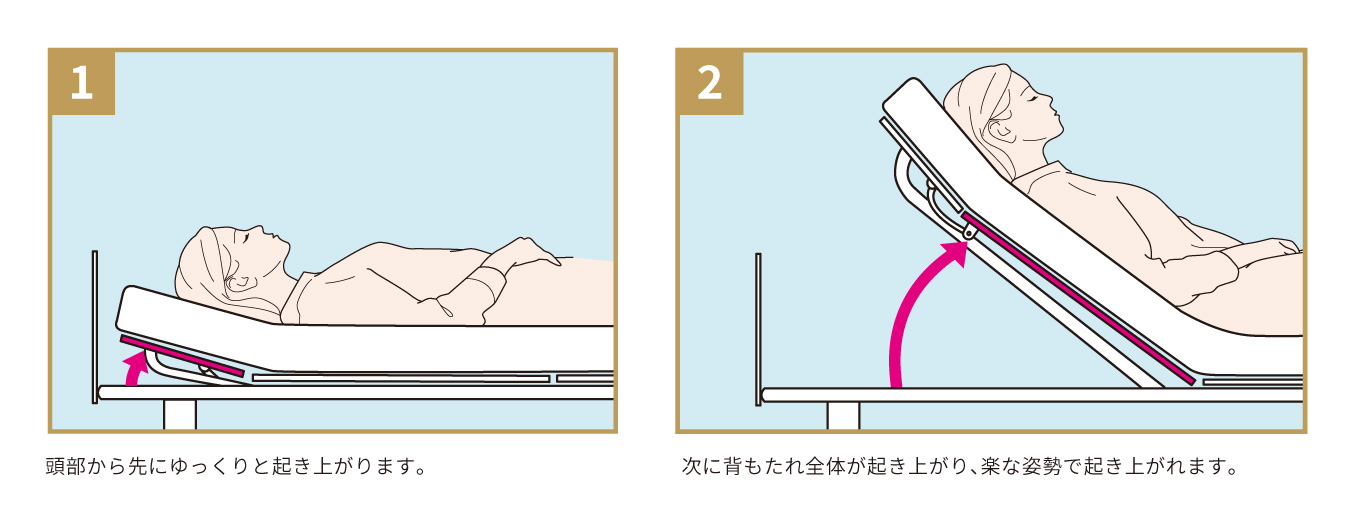 1

頭部から先にゆっくりと起き上がります。

2

次に背もたれ全体が起き上がり、楽な姿勢で起き上がれます。