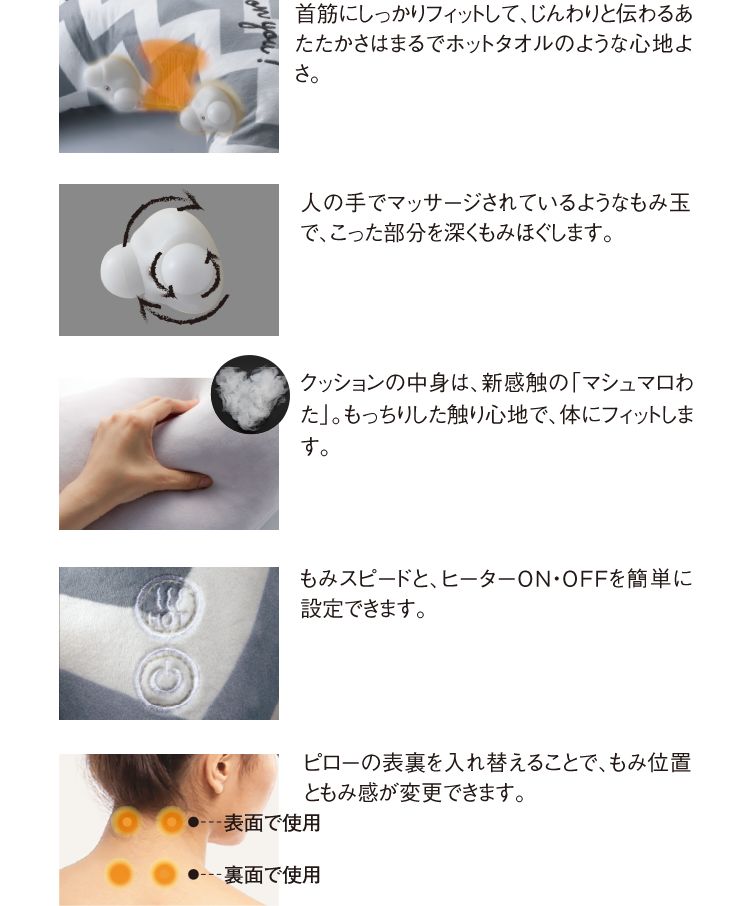 首筋にしっかりフィットして、じんわりと伝わるあたたかさはまるでホットタオルのような心地よさ。

人の手でマッサージされているようなもみ玉で、こった部分を深くもみほぐします。

クッションの中身は、新感触の「マシュマロわた」。もっちりした触り心地で、体にフィットします。

HOT

もみスピードと、ヒーターON・OFFを簡単に設定できます。

ピローの表裏を入れ替えることで、もみ位置ともみ感が変更できます。

表面で使用

裏面で使用